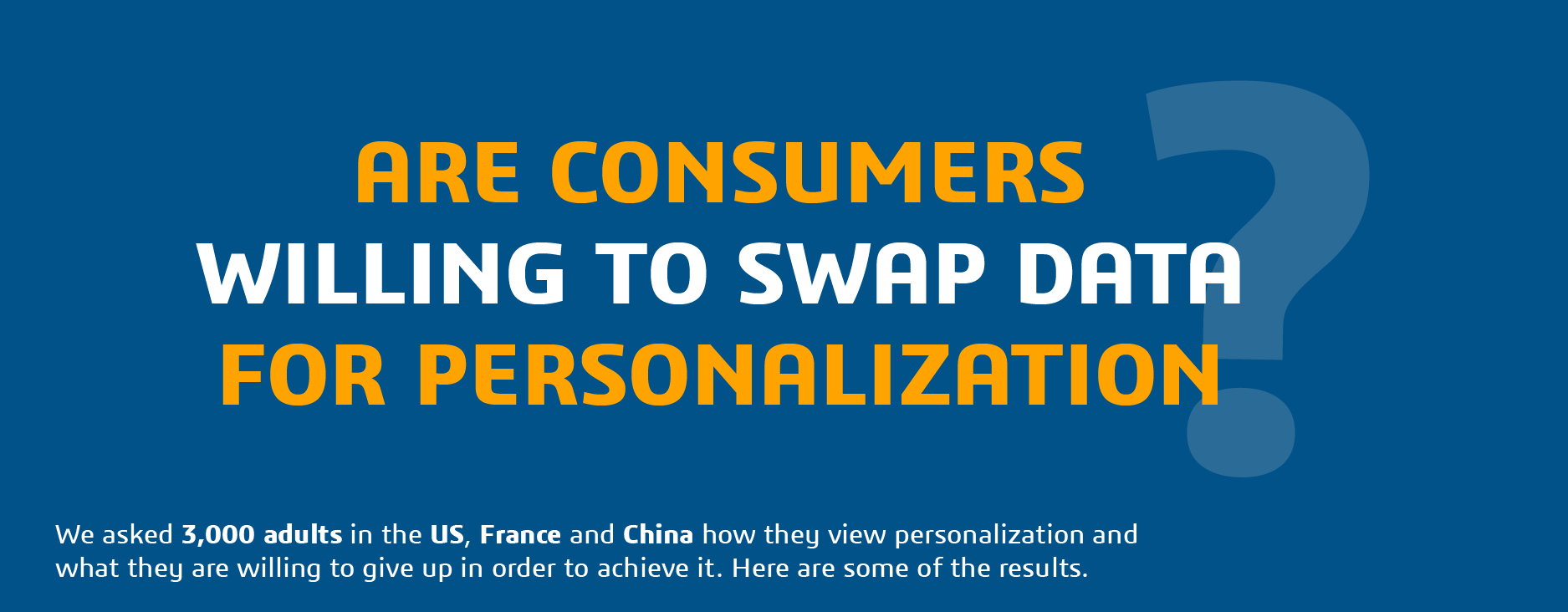 ARE CONSUMERS
WILLING TO SWAP DATA
FOR PERSONALIZATION
?

We asked 3,000 adults in the US, France and China how they view personalization and what they are willing to give up in order to achieve it. Here are some of the results.